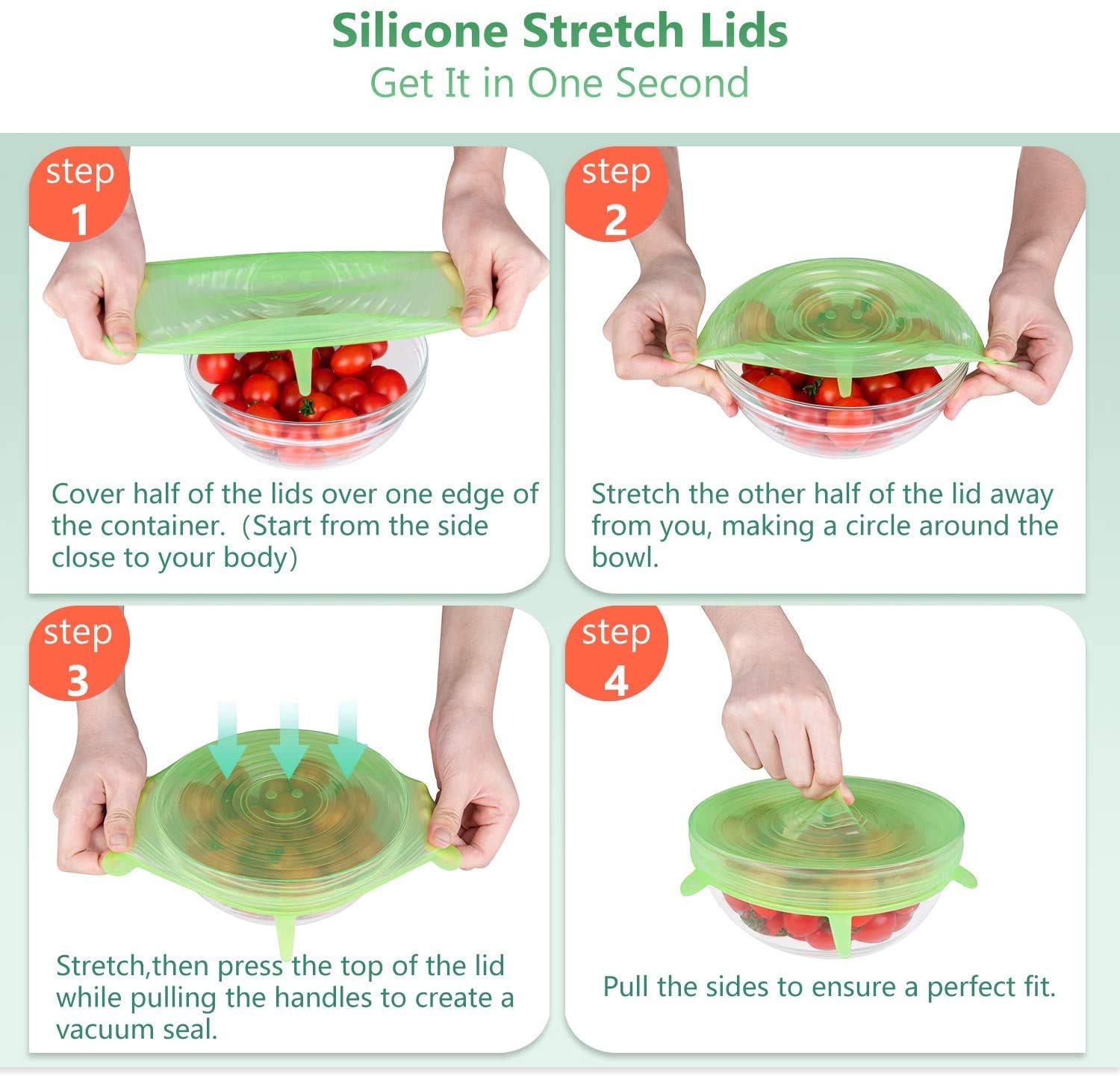 Silicone Stretch Lids
Get It in One Second

step
1

Cover half of the lids over one edge of the container. (Start from the side close to your body)

step
2

Stretch the other half of the lid away from you, making a circle around the bowl.

step
3

Stretch,then press the top of the lid while pulling the handles to create a vacuum seal.

step
4

Pull the sides to ensure a perfect fit.